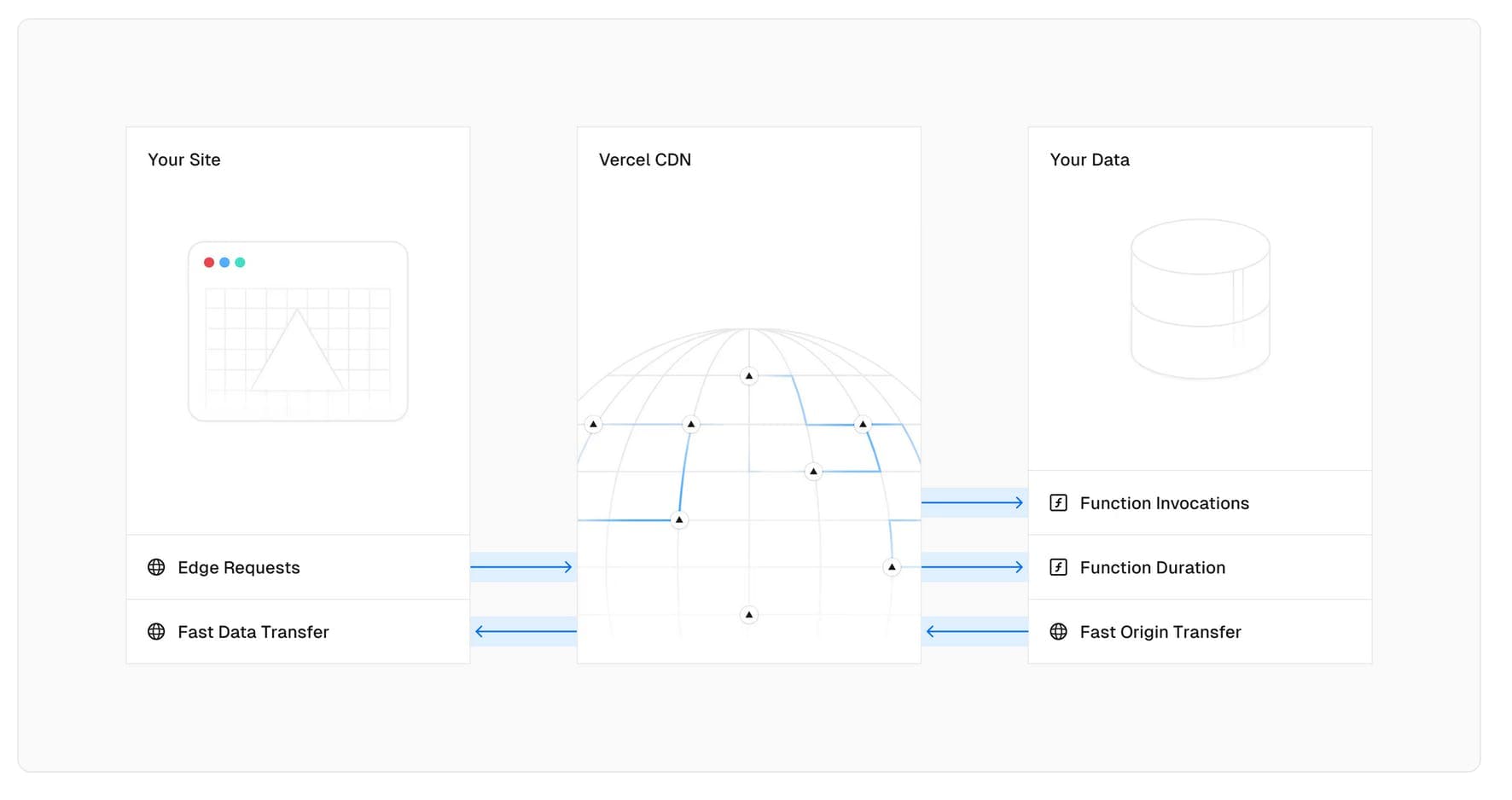 Your Site

Edge Requests

Fast Data Transfer

Vercel CDN

Your Data

Function Invocations

Function Duration

Fast Origin Transfer